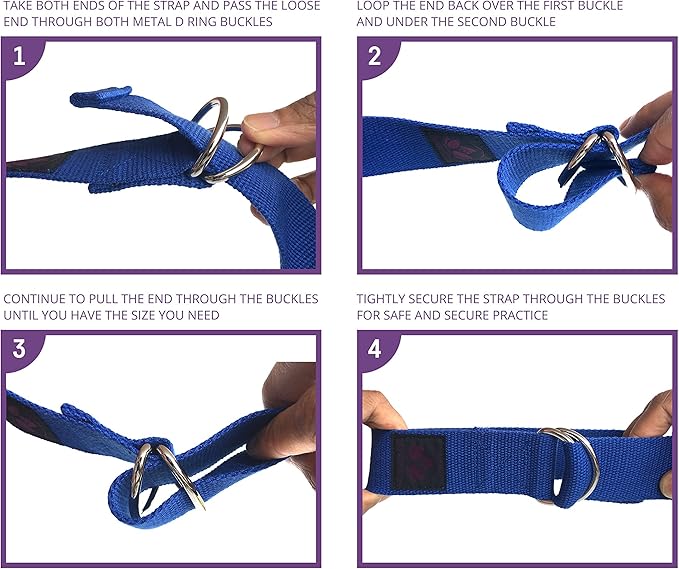 TAKE BOTH ENDS OF THE STRAP AND PASS THE LOOSE END THROUGH BOTH METAL D RING BUCKLES

1

LOOP THE END BACK OVER THE FIRST BUCKLE AND UNDER THE SECOND BUCKLE

2

CONTINUE TO PULL THE END THROUGH THE BUCKLES UNTIL YOU HAVE THE SIZE YOU NEED

3

TIGHTLY SECURE THE STRAP THROUGH THE BUCKLES FOR SAFE AND SECURE PRACTICE

4