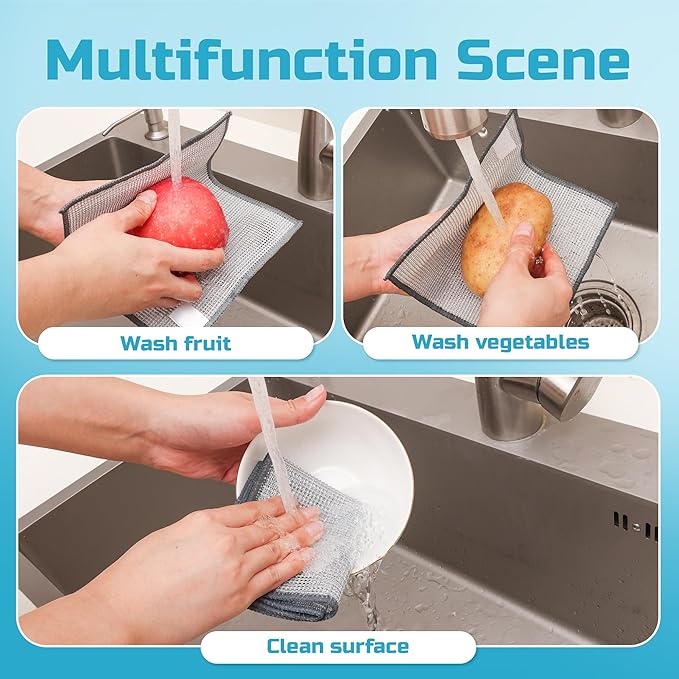 Multifunction Scene

Wash fruit

Wash vegetables

Clean surface