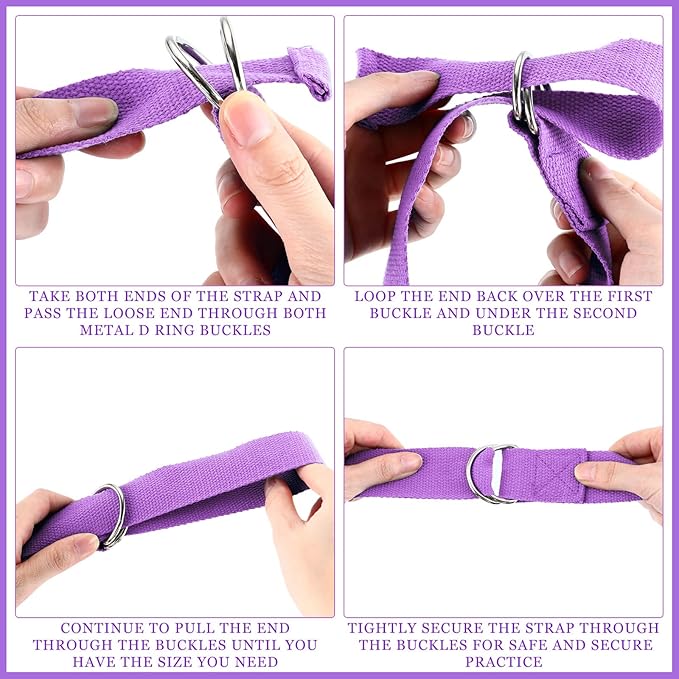 TAKE BOTH ENDS OF THE STRAP AND PASS THE LOOSE END THROUGH BOTH METAL D RING BUCKLES

LOOP THE END BACK OVER THE FIRST BUCKLE AND UNDER THE SECOND BUCKLE

CONTINUE TO PULL THE END THROUGH THE BUCKLES UNTIL YOU HAVE THE SIZE YOU NEED

TIGHTLY SECURE THE STRAP THROUGH THE BUCKLES FOR SAFE AND SECURE PRACTICE