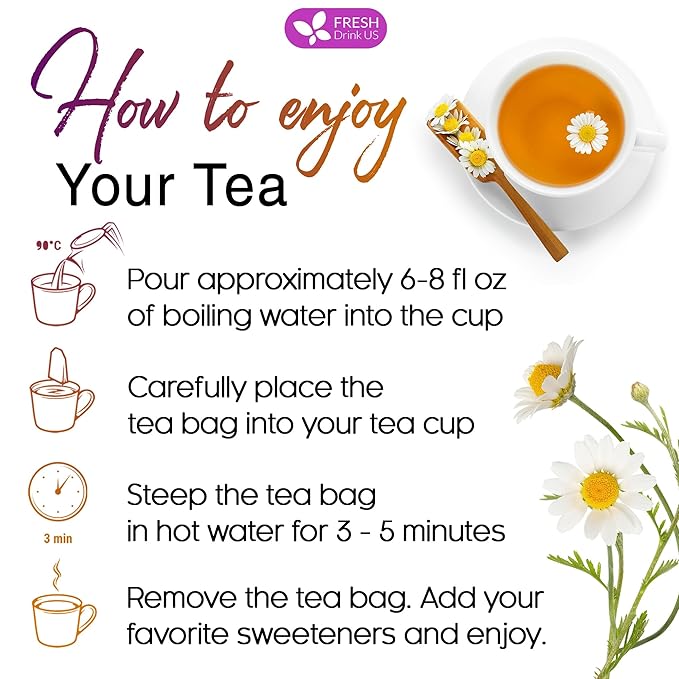 FRESH Drink US

How to enjoy
Your Tea

90°C

Pour approximately 6-8 fl oz of boiling water into the cup

Carefully place the tea bag into your tea cup

3 min

Steep the tea bag in hot water for 3 - 5 minutes

Remove the tea bag. Add your favorite sweeteners and enjoy.