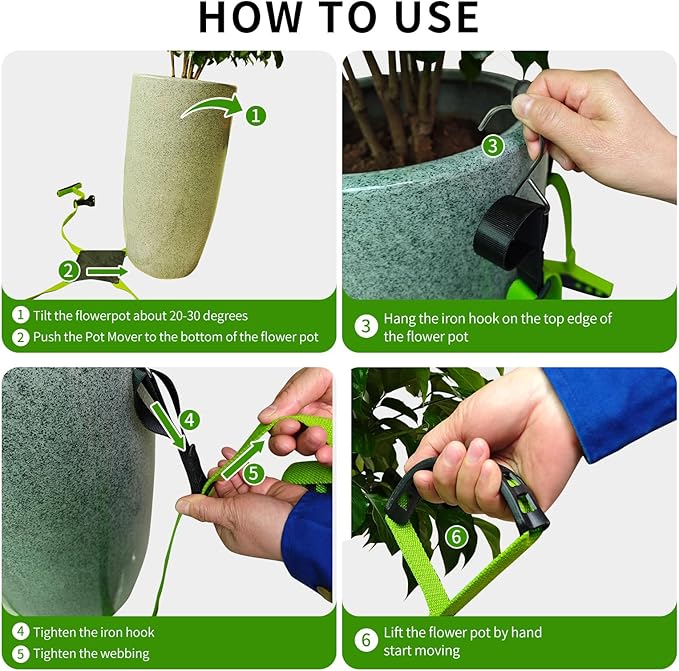 HOW TO USE

1

2

1 Tilt the flowerpot about 20-30 degrees
2 Push the Pot Mover to the bottom of the flower pot

3

3 Hang the iron hook on the top edge of the flower pot

4

5

4 Tighten the iron hook
5 Tighten the webbing

6

6 Lift the flower pot by hand start moving