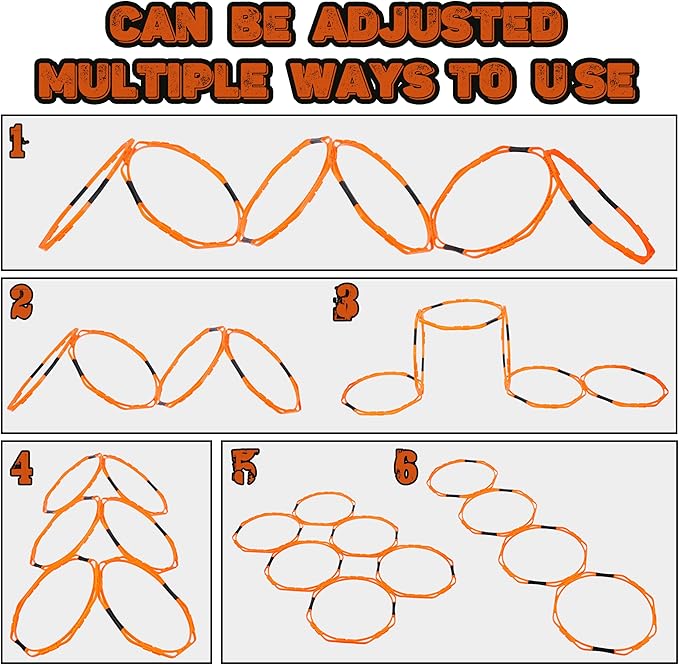 CAN BE ADJUSTED MULTIPLE WAYS TO USE

1

2

3

4

5

6