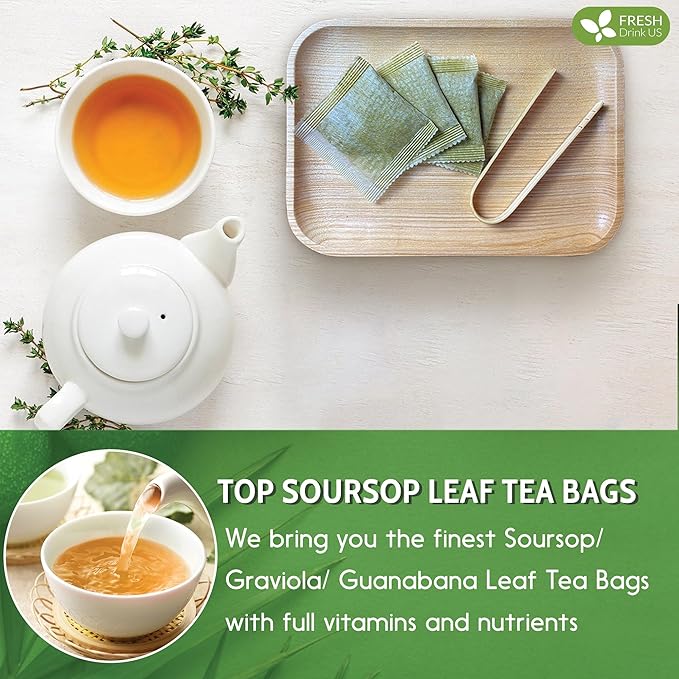 FRESH
Drink US

TOP SOURSOP LEAF TEA BAGS

We bring you the finest Soursop/ Graviola/ Guanabana Leaf Tea Bags with full vitamins and nutrients