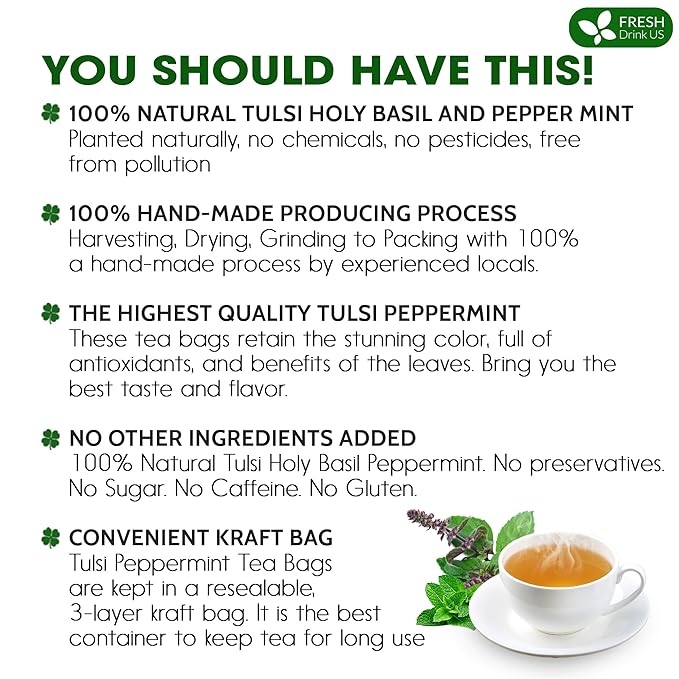 FRESH
Drink US

YOU SHOULD HAVE THIS!

100% NATURAL TULSI HOLY BASIL AND PEPPER MINT
Planted naturally, no chemicals, no pesticides, free from pollution

100% HAND-MADE PRODUCING PROCESS
Harvesting, Drying, Grinding to Packing with 100% a hand-made process by experienced locals.

THE HIGHEST QUALITY TULSI PEPPERMINT
These tea bags retain the stunning color, full of antioxidants, and benefits of the leaves. Bring you the best taste and flavor.

NO OTHER INGREDIENTS ADDED
100% Natural Tulsi Holy Basil Peppermint. No preservatives. No Sugar. No Caffeine. No Gluten.

CONVENIENT KRAFT BAG
Tulsi Peppermint Tea Bags are kept in a resealable, 3-layer kraft bag. It is the best container to keep tea for long use