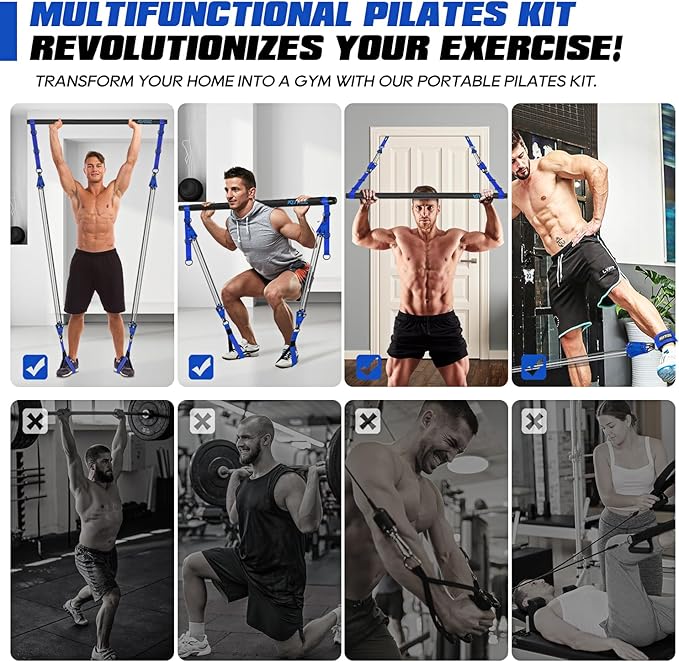 MULTIFUNCTIONAL PILATES KIT
REVOLUTIONIZES YOUR EXERCISE!

TRANSFORM YOUR HOME INTO A GYM WITH OUR PORTABLE PILATES KIT.