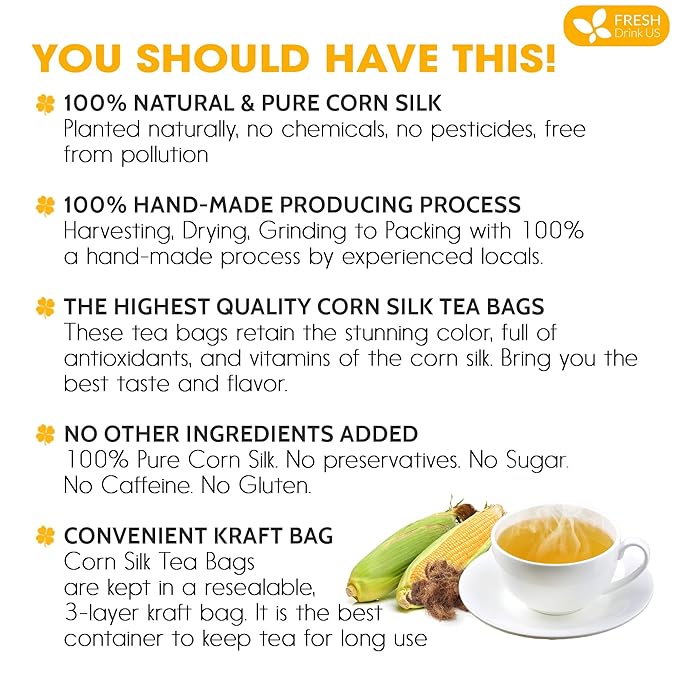 FRESH
Drink US

YOU SHOULD HAVE THIS!

100% NATURAL & PURE CORN SILK
Planted naturally, no chemicals, no pesticides, free from pollution

100% HAND-MADE PRODUCING PROCESS
Harvesting, Drying, Grinding to Packing with 100% a hand-made process by experienced locals.

THE HIGHEST QUALITY CORN SILK TEA BAGS
These tea bags retain the stunning color, full of antioxidants, and vitamins of the corn silk. Bring you the best taste and flavor.

NO OTHER INGREDIENTS ADDED
100% Pure Corn Silk. No preservatives. No Sugar. No Caffeine. No Gluten.

CONVENIENT KRAFT BAG
Corn Silk Tea Bags are kept in a resealable, 3-layer kraft bag. It is the best container to keep tea for long use