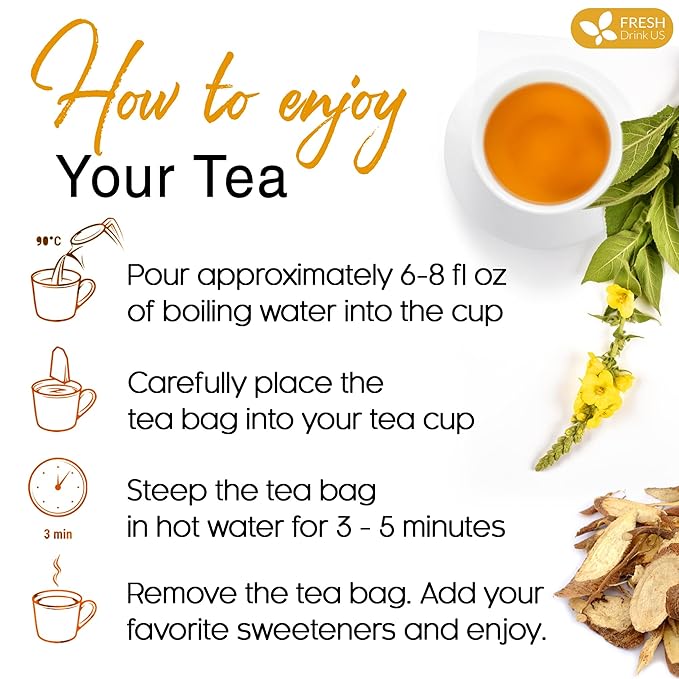 FRESH
Drink US

How to enjoy
Your Tea

90°C

Pour approximately 6-8 fl oz of boiling water into the cup

Carefully place the tea bag into your tea cup

3 min

Steep the tea bag in hot water for 3 - 5 minutes

Remove the tea bag. Add your favorite sweeteners and enjoy.