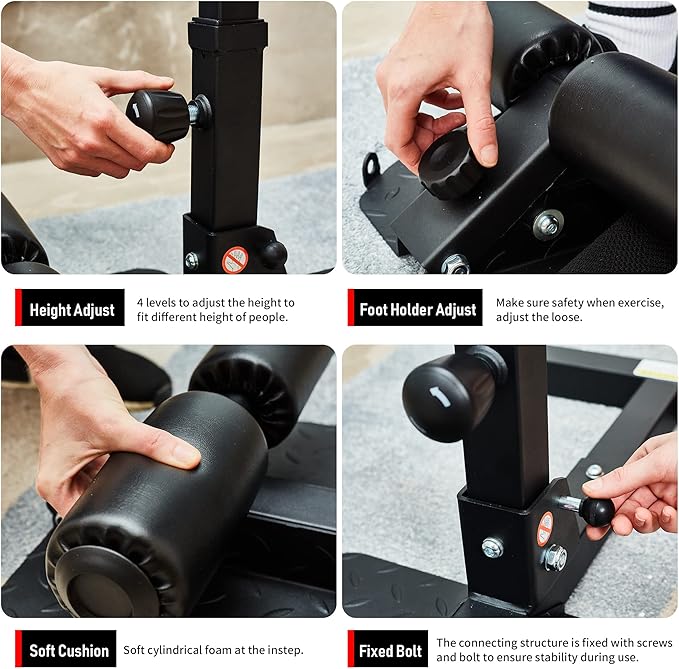 Height Adjust

4 levels to adjust the height to fit different height of people.

Foot Holder Adjust

Make sure safety when exercise, adjust the loose.

Soft Cushion

Soft cylindrical foam at the instep.

Fixed Bolt

The connecting structure is fixed with screws and bolt to ensure stability during use.