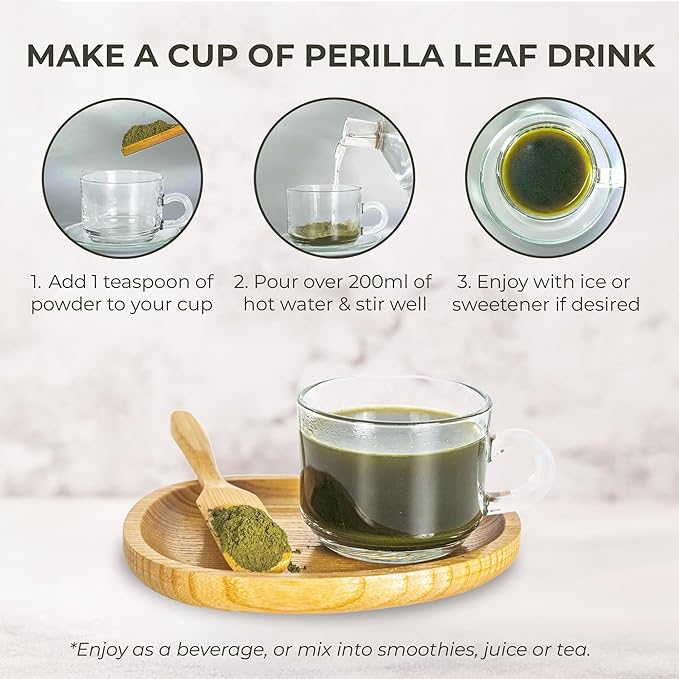 MAKE A CUP OF PERILLA LEAF DRINK

1. Add 1 teaspoon of powder to your cup

2. Pour over 200ml of hot water & stir well

3. Enjoy with ice or sweetener if desired

*Enjoy as a beverage, or mix into smoothies, juice or tea.