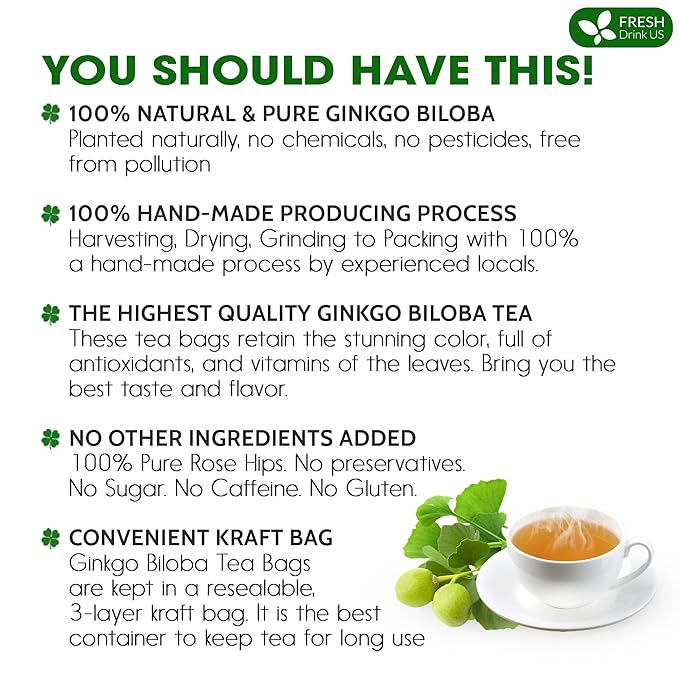 FRESH
Drink US

YOU SHOULD HAVE THIS!

100% NATURAL & PURE GINKGO BILOBA
Planted naturally, no chemicals, no pesticides, free from pollution

100% HAND-MADE PRODUCING PROCESS
Harvesting, Drying, Grinding to Packing with 100% a hand-made process by experienced locals.

THE HIGHEST QUALITY GINKGO BILOBA TEA
These tea bags retain the stunning color, full of antioxidants, and vitamins of the leaves. Bring you the best taste and flavor.

NO OTHER INGREDIENTS ADDED
100% Pure Rose Hips. No preservatives. No Sugar. No Caffeine. No Gluten.

CONVENIENT KRAFT BAG
Ginkgo Biloba Tea Bags are kept in a resealable, 3-layer kraft bag. It is the best container to keep tea for long use