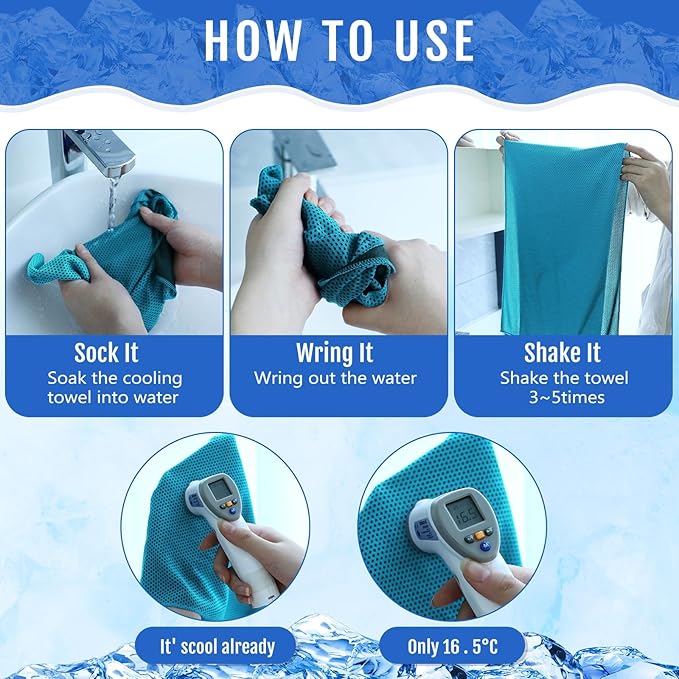 HOW TO USE

Sock It
Soak the cooling towel into water

Wring It
Wring out the water

Shake It
Shake the towel 3~5times

16.2

It' scool already

Only 16 . 5°C