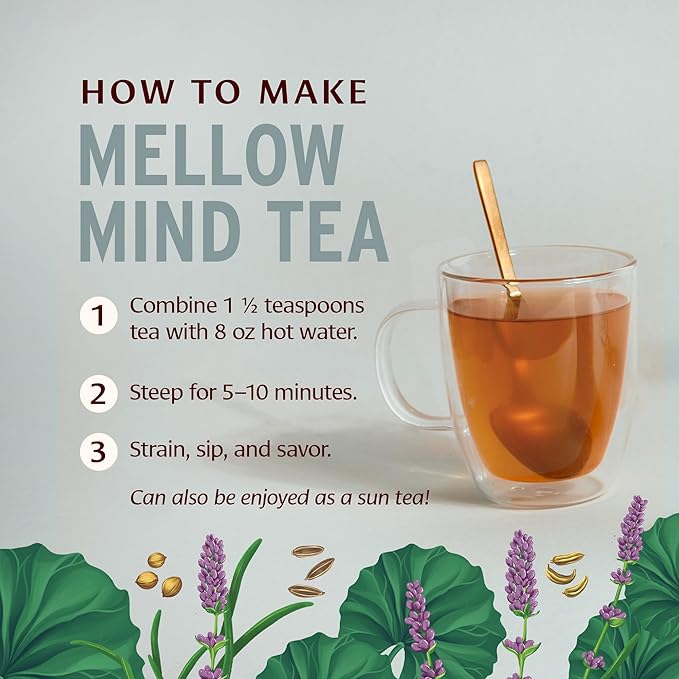 HOW TO MAKE
MELLOW MIND TEA

1 Combine 1 ½ teaspoons tea with 8 oz hot water.

2 Steep for 5–10 minutes.

3 Strain, sip, and savor.

Can also be enjoyed as a sun tea!