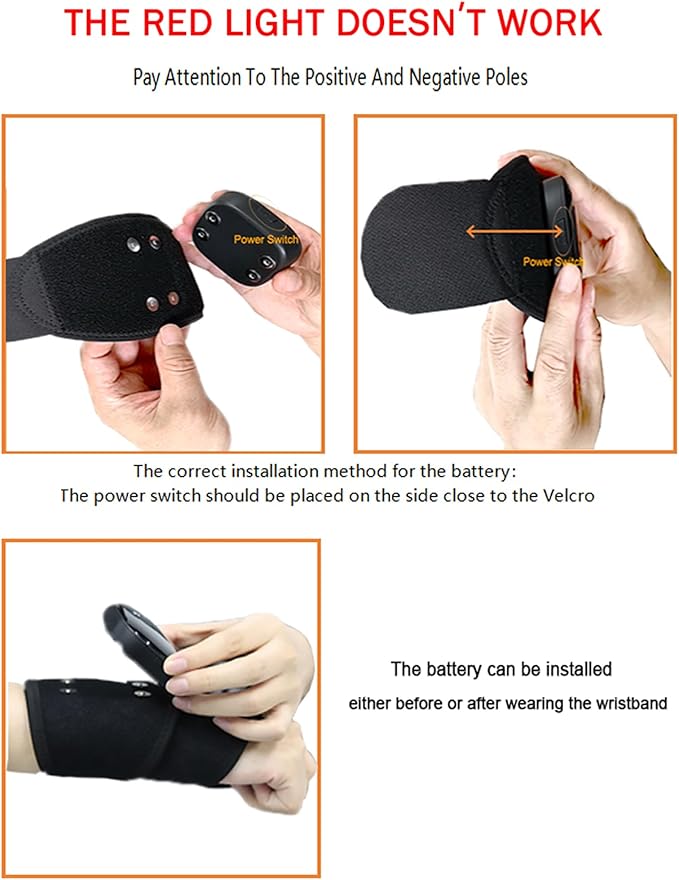 THE RED LIGHT DOESN'T WORK

Pay Attention To The Positive And Negative Poles

Power Switch

Power Switch

The correct installation method for the battery:
The power switch should be placed on the side close to the Velcro

The battery can be installed
either before or after wearing the wristband