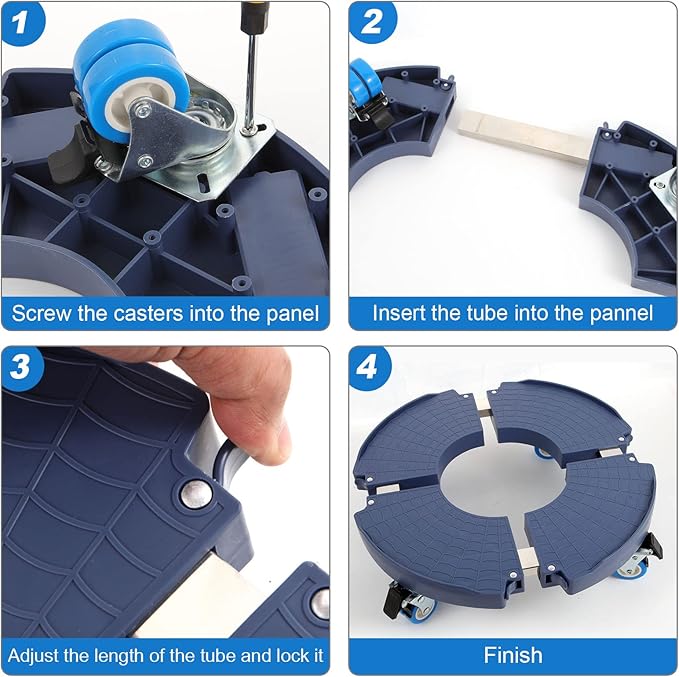 1
Screw the casters into the panel

2
Insert the tube into the pannel

3
Adjust the length of the tube and lock it

4
Finish