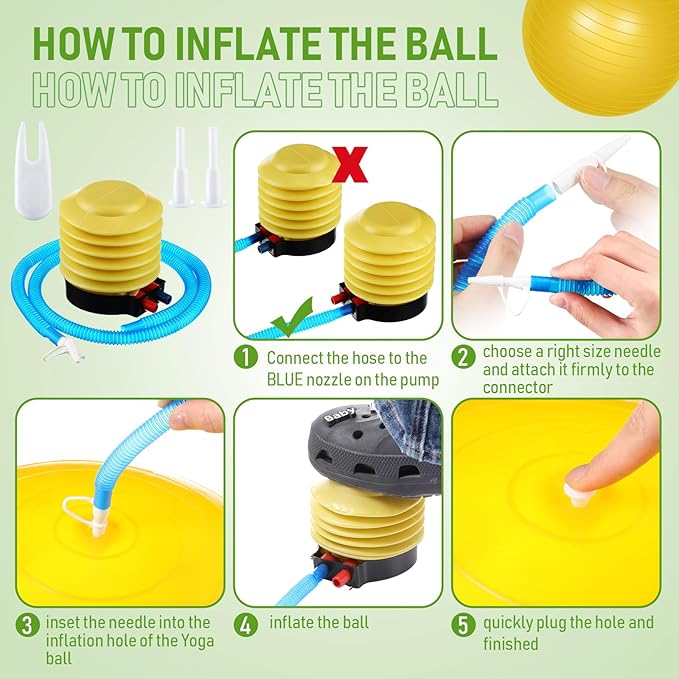 HOW TO INFLATE THE BALL
HOW TO INFLATE THE BALL

1 Connect the hose to the BLUE nozzle on the pump

2 choose a right size needle and attach it firmly to the connector

Baby

3 inset the needle into the inflation hole of the Yoga ball

4 inflate the ball

5 quickly plug the hole and finished