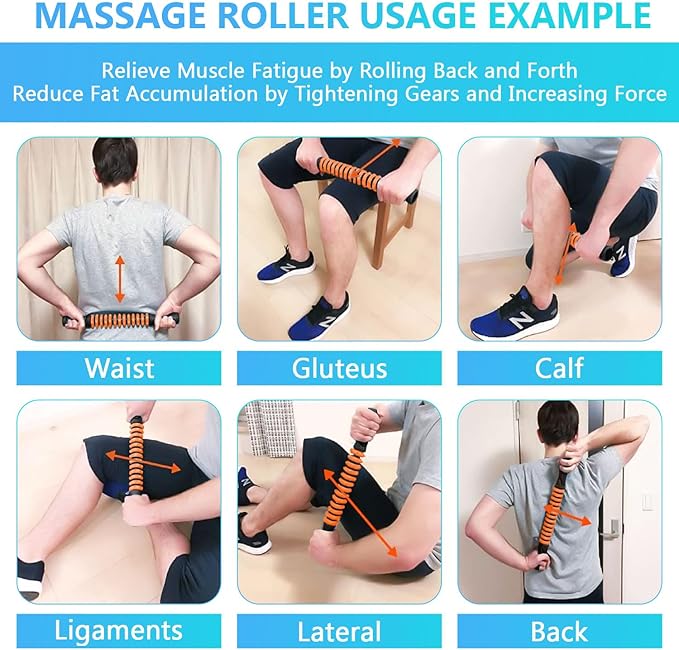 MASSAGE ROLLER USAGE EXAMPLE

Relieve Muscle Fatigue by Rolling Back and Forth
Reduce Fat Accumulation by Tightening Gears and Increasing Force

Waist

Gluteus

Calf

Ligaments

Lateral

Back