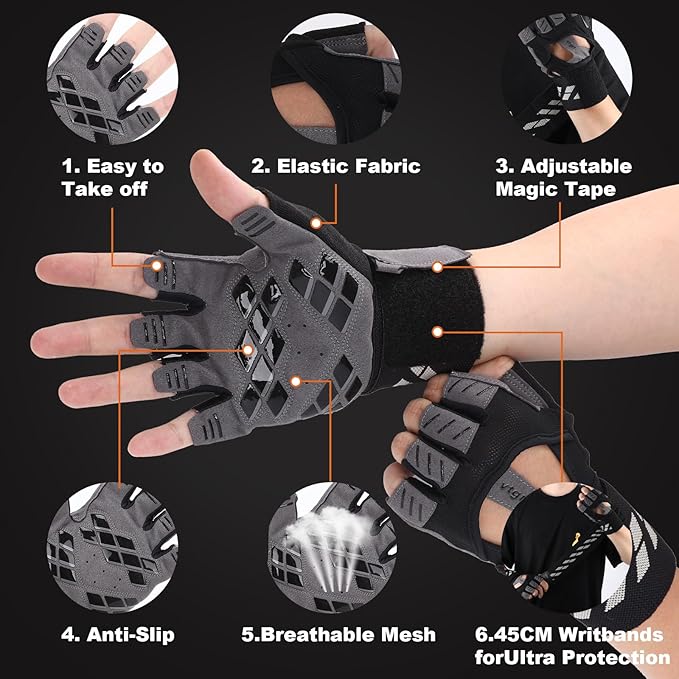 1. Easy to Take off

2. Elastic Fabric

3. Adjustable Magic Tape

4. Anti-Slip

5.Breathable Mesh

6.45CM Writbands forUltra Protection