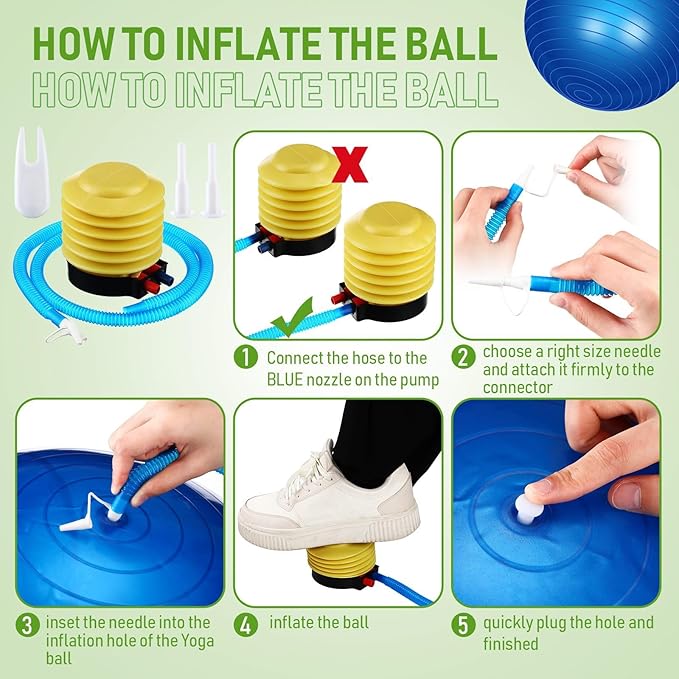 HOW TO INFLATE THE BALL
HOW TO INFLATE THE BALL

1 Connect the hose to the BLUE nozzle on the pump

2 choose a right size needle and attach it firmly to the connector

3 inset the needle into the inflation hole of the Yoga ball

4 inflate the ball

5 quickly plug the hole and finished