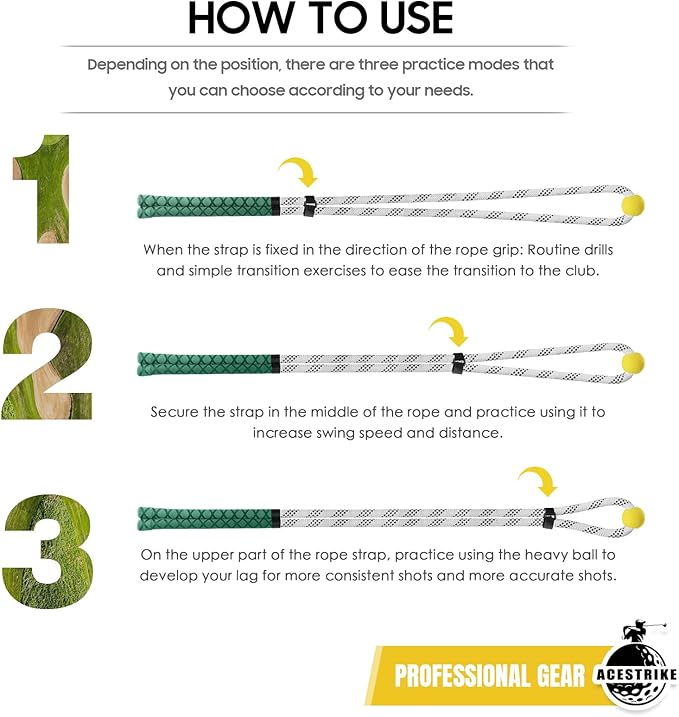 HOW TO USE

Depending on the position, there are three practice modes that you can choose according to your needs.

1

When the strap is fixed in the direction of the rope grip: Routine drills and simple transition exercises to ease the transition to the club.

2

Secure the strap in the middle of the rope and practice using it to increase swing speed and distance.

3

On the upper part of the rope strap, practice using the heavy ball to develop your lag for more consistent shots and more accurate shots.

PROFESSIONAL GEAR

ACESTRIKE