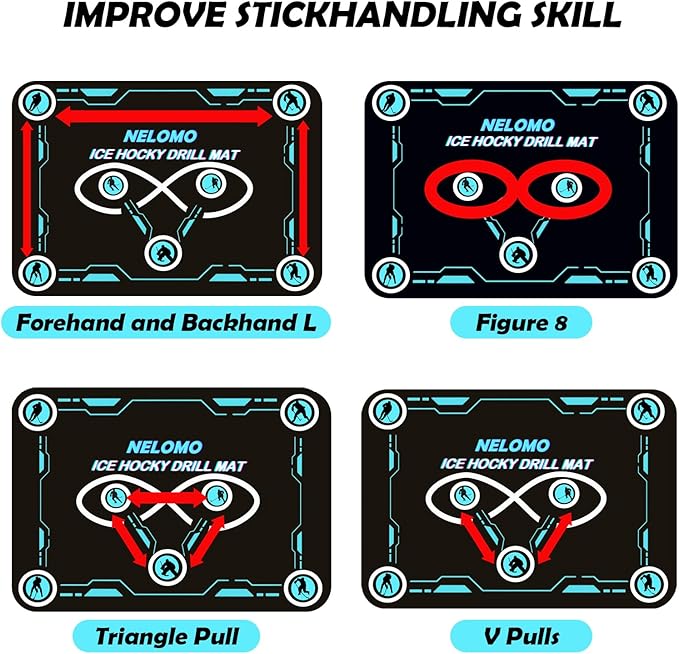 IMPROVE STICKHANDLING SKILL

NELOMO
ICE HOCKY DRILL MAT

Forehand and Backhand L

NELOMO
ICE HOCKY DRILL MAT

Figure 8

NELOMO
ICE HOCKY DRILL MAT

Triangle Pull

NELOMO
ICE HOCKY DRILL MAT

V Pulls