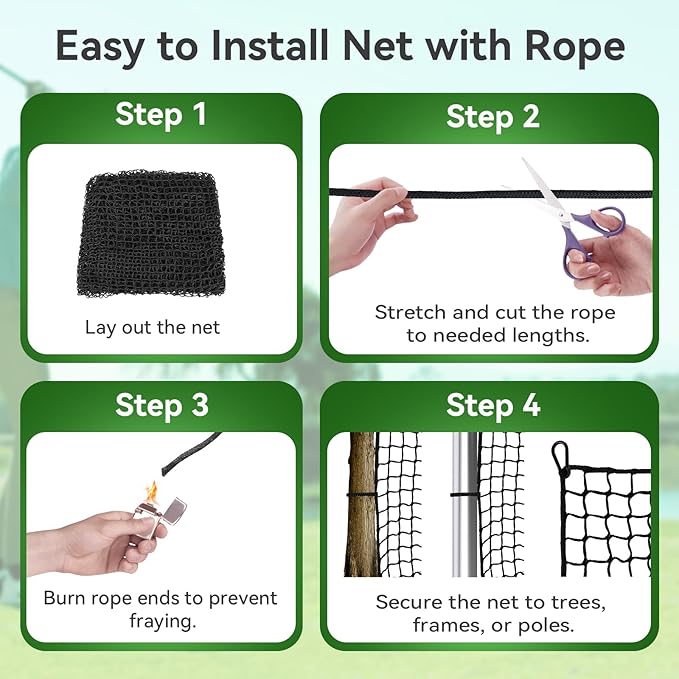 Easy to Install Net with Rope

Step 1

Lay out the net

Step 2

Stretch and cut the rope to needed lengths.

Step 3

Burn rope ends to prevent fraying.

Step 4

Secure the net to trees, frames, or poles.