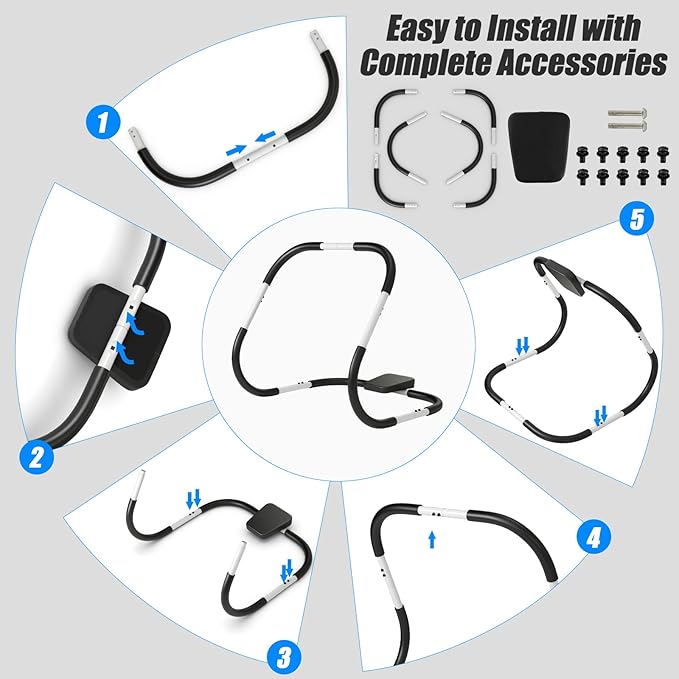 Easy to Install with Complete Accessories

1

2

3

4

5