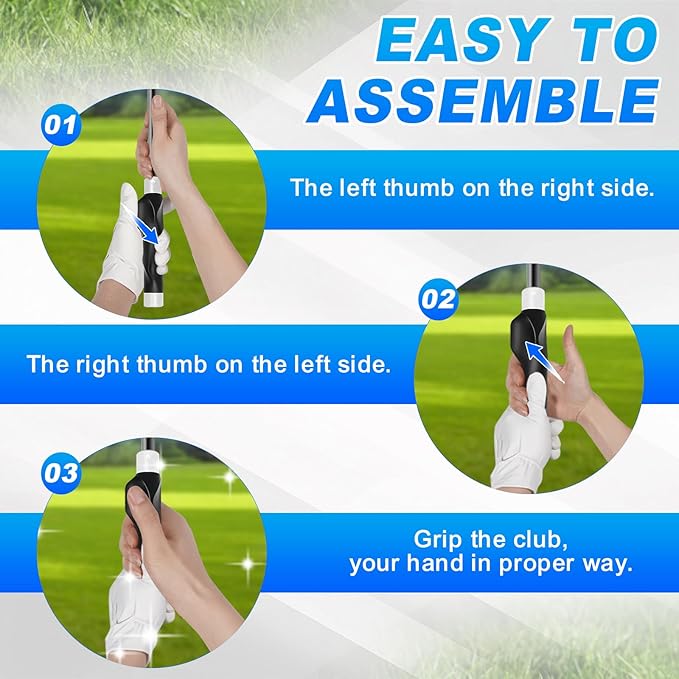 EASY TO ASSEMBLE

01

The left thumb on the right side.

02

The right thumb on the left side.

03

Grip the club, your hand in proper way.