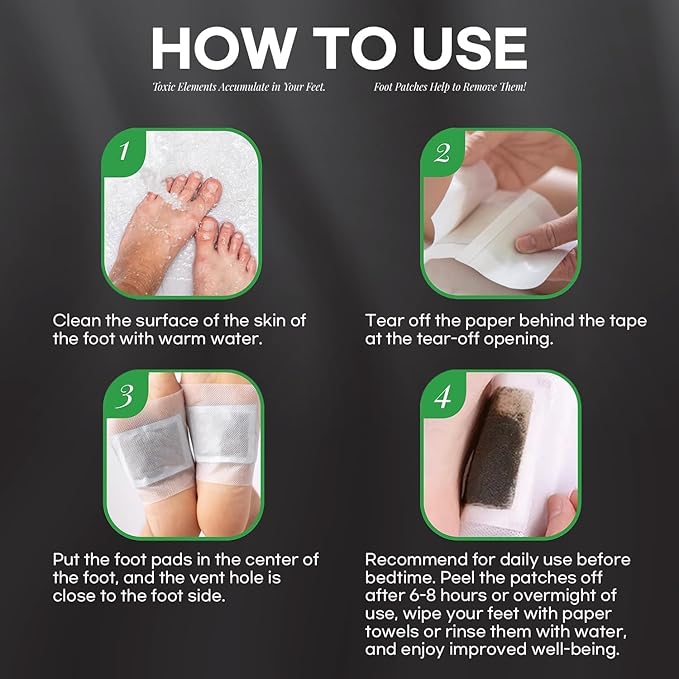 HOW TO USE

Toxic Elements Accumulate in Your Feet. Foot Patches Help to Remove Them!

1

Clean the surface of the skin of the foot with warm water.

2

Tear off the paper behind the tape at the tear-off opening.

3

Put the foot pads in the center of the foot, and the vent hole is close to the foot side.

4

Recommend for daily use before bedtime. Peel the patches off after 6-8 hours or overmight of use, wipe your feet with paper towels or rinse them with water, and enjoy improved well-being.