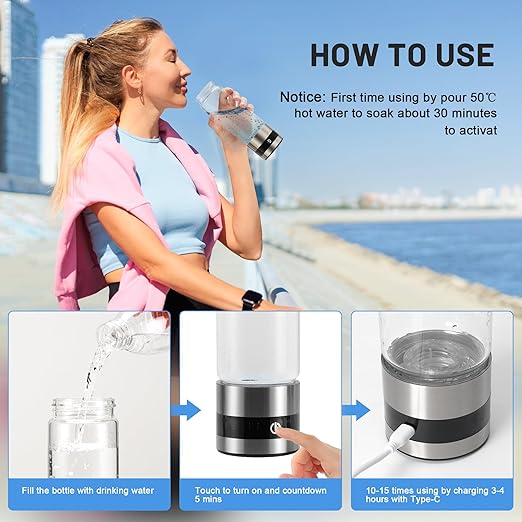 HOW TO USE

Notice: First time using by pour 50℃ hot water to soak about 30 minutes to activat

Fill the bottle with drinking water

Touch to turn on and countdown 5 mins

10-15 times using by charging 3-4 hours with Type-C