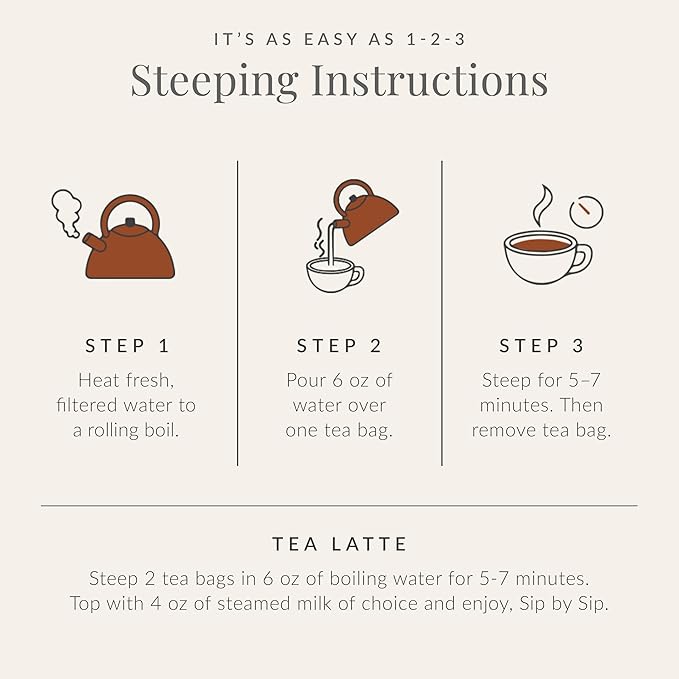 IT'S AS EASY AS 1-2-3
Steeping Instructions

STEP 1
Heat fresh, filtered water to a rolling boil.

STEP 2
Pour 6 oz of water over one tea bag.

STEP 3
Steep for 5–7 minutes. Then remove tea bag.

TEA LATTE
Steep 2 tea bags in 6 oz of boiling water for 5-7 minutes. Top with 4 oz of steamed milk of choice and enjoy, Sip by Sip.