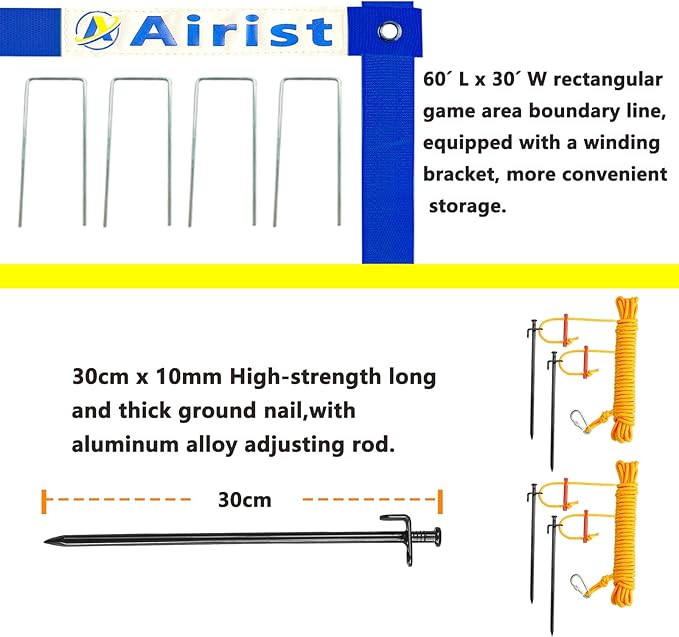 Airist

60´ L x 30´ W rectangular game area boundary line, equipped with a winding bracket, more convenient storage.

30cm x 10mm High-strength long and thick ground nail,with aluminum alloy adjusting rod.

30cm