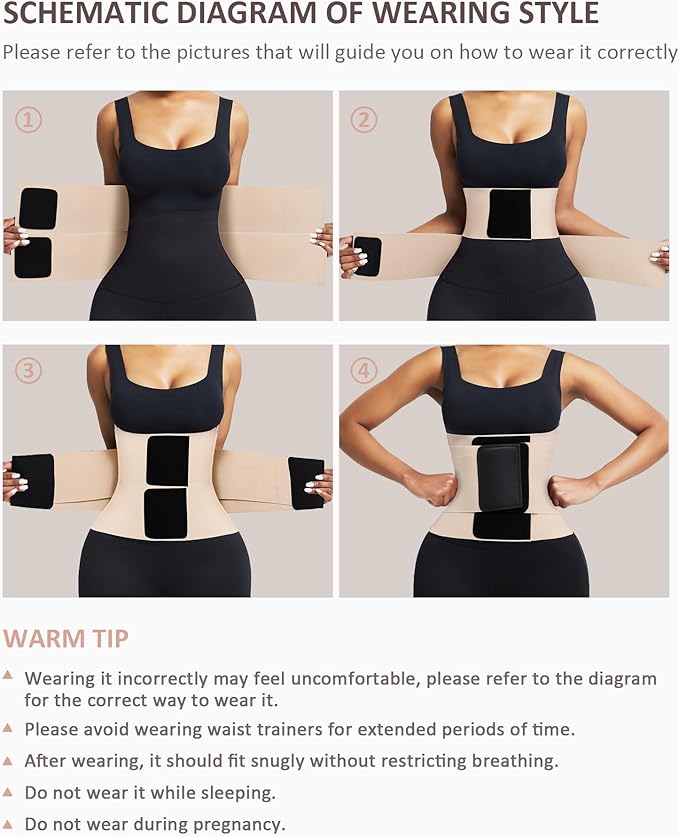 SCHEMATIC DIAGRAM OF WEARING STYLE

Please refer to the pictures that will guide you on how to wear it correctly

①

②

③

④

WARM TIP

▲ Wearing it incorrectly may feel uncomfortable, please refer to the diagram for the correct way to wear it.

▲ Please avoid wearing waist trainers for extended periods of time.

▲ After wearing, it should fit snugly without restricting breathing.

▲ Do not wear it while sleeping.

▲ Do not wear during pregnancy.