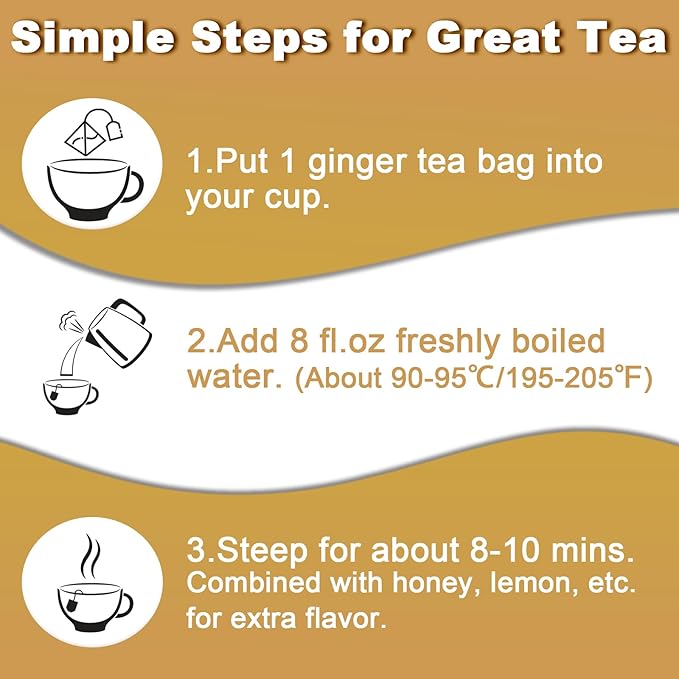 Simple Steps for Great Tea

1.Put 1 ginger tea bag into your cup.

2.Add 8 fl.oz freshly boiled water. (About 90-95℃/195-205°F)

3.Steep for about 8-10 mins. Combined with honey, lemon, etc. for extra flavor.