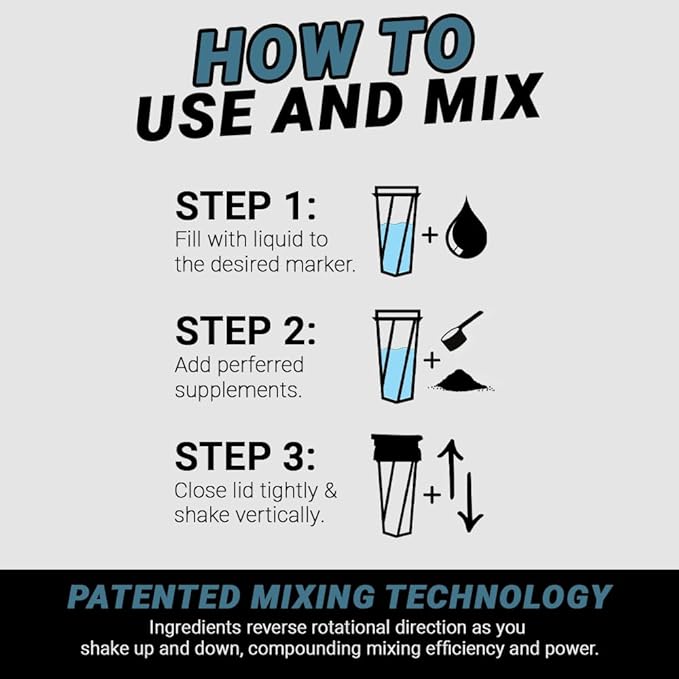 HOW TO
USE AND MIX

STEP 1:
Fill with liquid to the desired marker.

+

STEP 2:
Add perferred supplements.

+

STEP 3:
Close lid tightly & shake vertically.

+

PATENTED MIXING TECHNOLOGY
Ingredients reverse rotational direction as you shake up and down, compounding mixing efficiency and power.