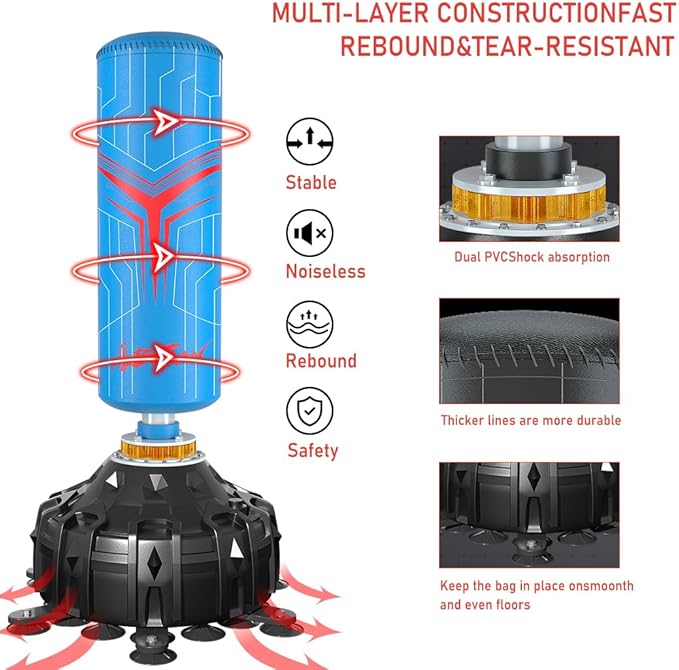 MULTI-LAYER CONSTRUCTIONFAST REBOUND&TEAR-RESISTANT

Stable

Noiseless

Rebound

Safety

Dual PVCShock absorption

Thicker lines are more durable

Keep the bag in place onsmoonth and even floors