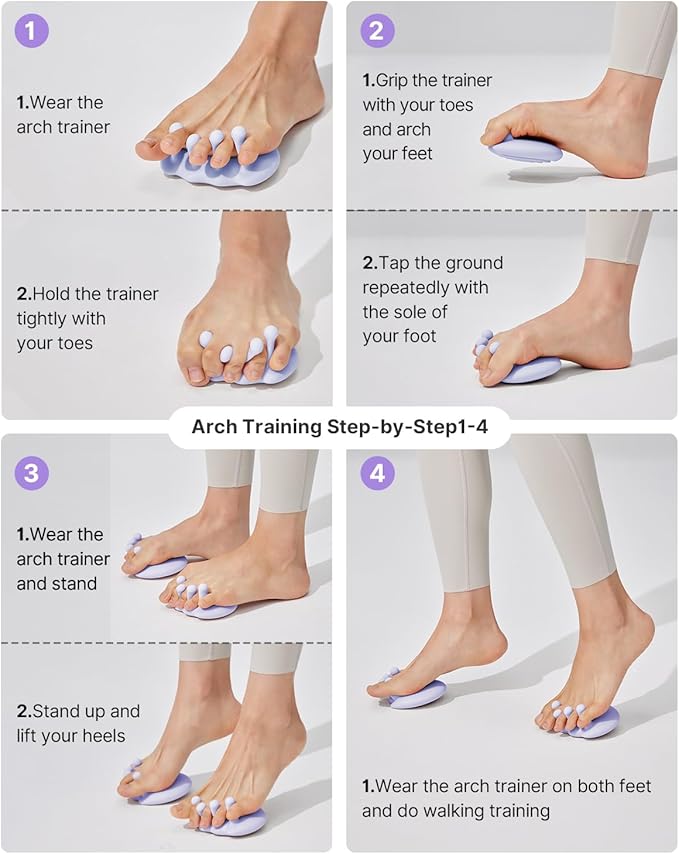 1

1.Wear the arch trainer

2.Hold the trainer tightly with your toes

2

1.Grip the trainer with your toes and arch your feet

2.Tap the ground repeatedly with the sole of your foot

Arch Training Step-by-Step1-4

3

1.Wear the arch trainer and stand

2.Stand up and lift your heels

4

1.Wear the arch trainer on both feet and do walking training