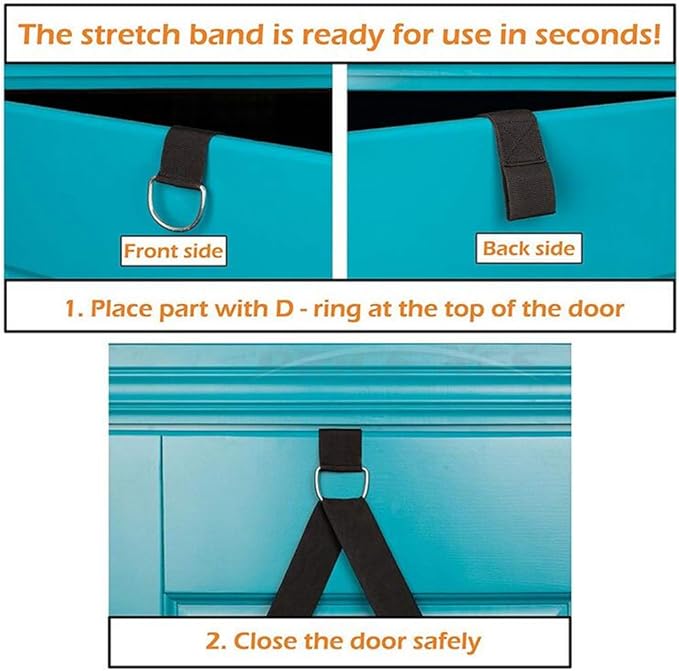 The stretch band is ready for use in seconds!

Front side

Back side

1. Place part with D - ring at the top of the door

2. Close the door safely