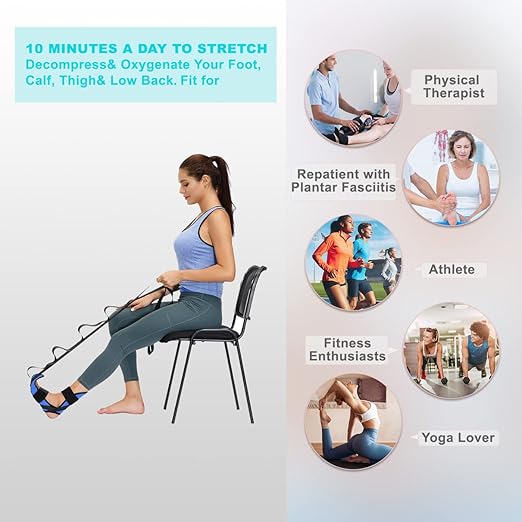 10 MINUTES A DAY TO STRETCH
Decompress& Oxygenate Your Foot, Calf, Thigh& Low Back. Fit for

Physical Therapist

Repatient with Plantar Fasciitis

Athlete

Fitness Enthusiasts

Yoga Lover