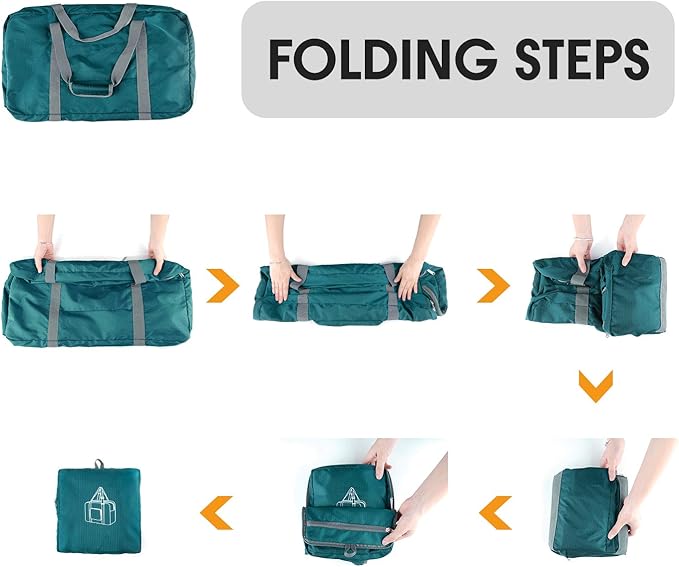 FOLDING STEPS