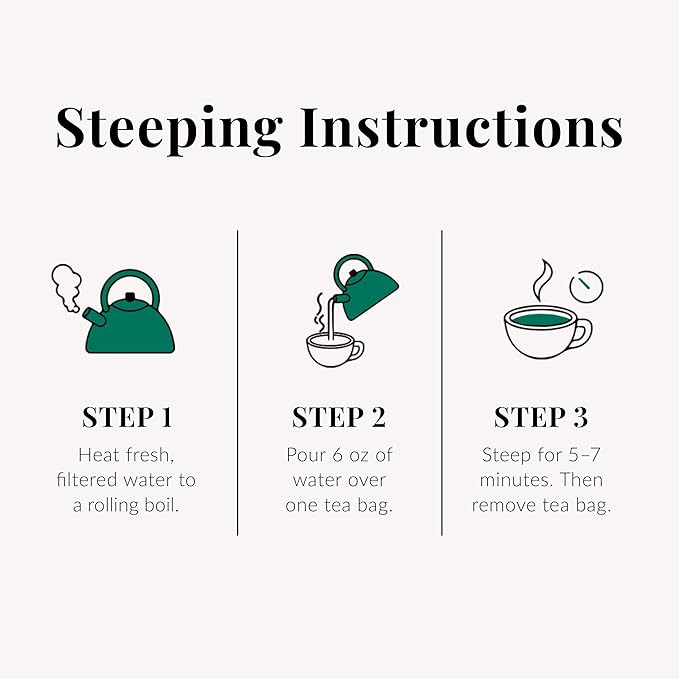 Steeping Instructions

STEP 1
Heat fresh, filtered water to a rolling boil.

STEP 2
Pour 6 oz of water over one tea bag.

STEP 3
Steep for 5–7 minutes. Then remove tea bag.