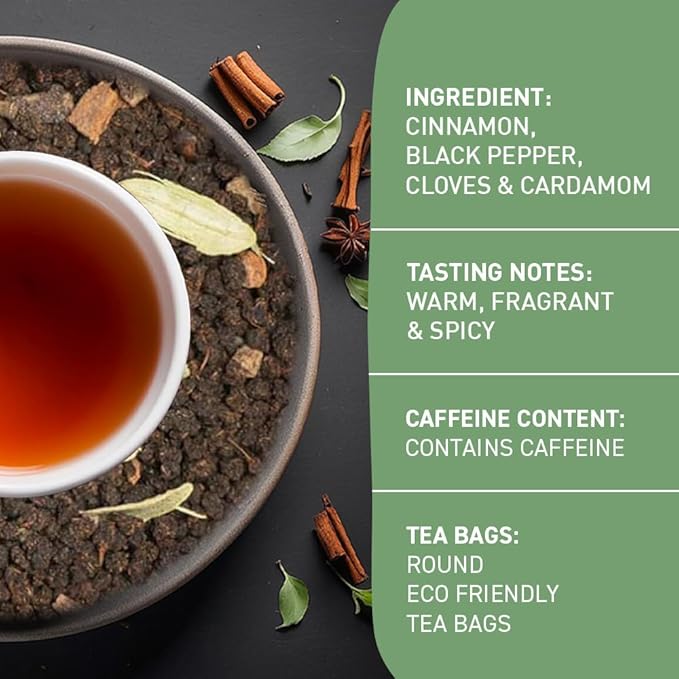 INGREDIENT:
CINNAMON, BLACK PEPPER, CLOVES & CARDAMOM

TASTING NOTES:
WARM, FRAGRANT & SPICY

CAFFEINE CONTENT:
CONTAINS CAFFEINE

TEA BAGS:
ROUND ECO FRIENDLY TEA BAGS