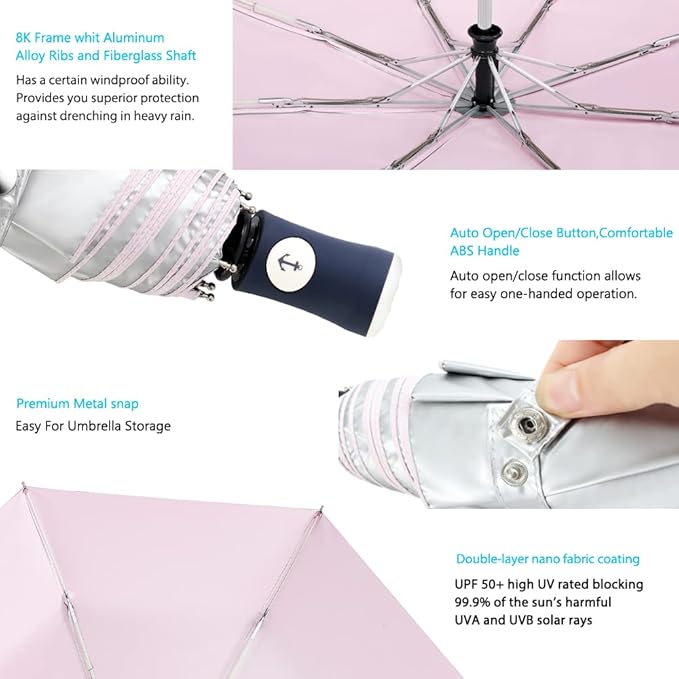 8K Frame whit Aluminum Alloy Ribs and Fiberglass Shaft

Has a certain windproof ability. Provides you superior protection against drenching in heavy rain.

Auto Open/Close Button,Comfortable ABS Handle

Auto open/close function allows for easy one-handed operation.

Premium Metal snap

Easy For Umbrella Storage

Double-layer nano fabric coating

UPF 50+ high UV rated blocking 99.9% of the sun's harmful UVA and UVB solar rays