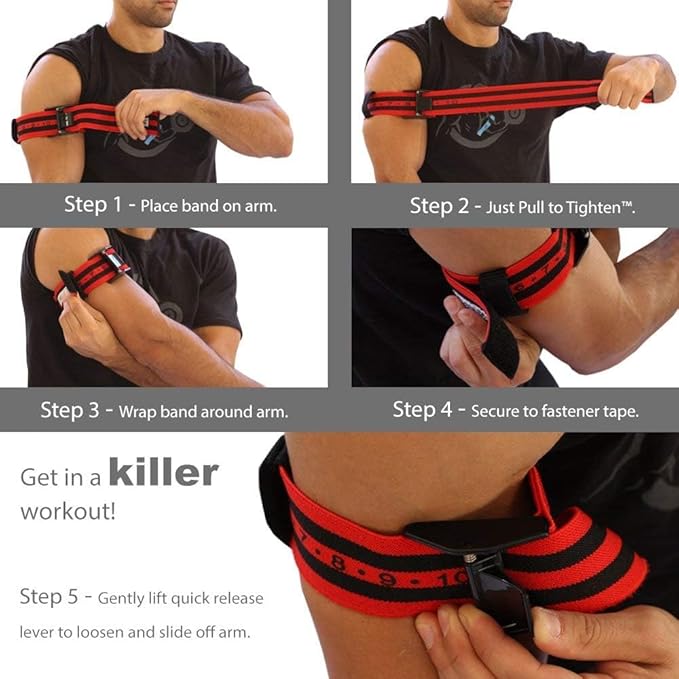 Step 1 - Place band on arm.

Step 2 - Just Pull to Tighten™.

Step 3 - Wrap band around arm.

Step 4 - Secure to fastener tape.

Get in a killer workout!

Step 5 - Gently lift quick release lever to loosen and slide off arm.

7 • 8 • 9 • 10