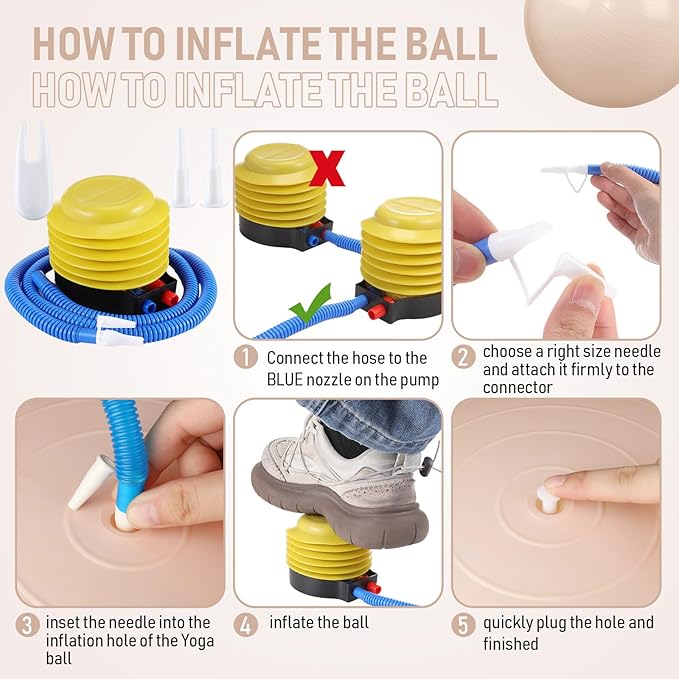 HOW TO INFLATE THE BALL
HOW TO INFLATE THE BALL

1 Connect the hose to the BLUE nozzle on the pump

2 choose a right size needle and attach it firmly to the connector

3 inset the needle into the inflation hole of the Yoga ball

4 inflate the ball

5 quickly plug the hole and finished