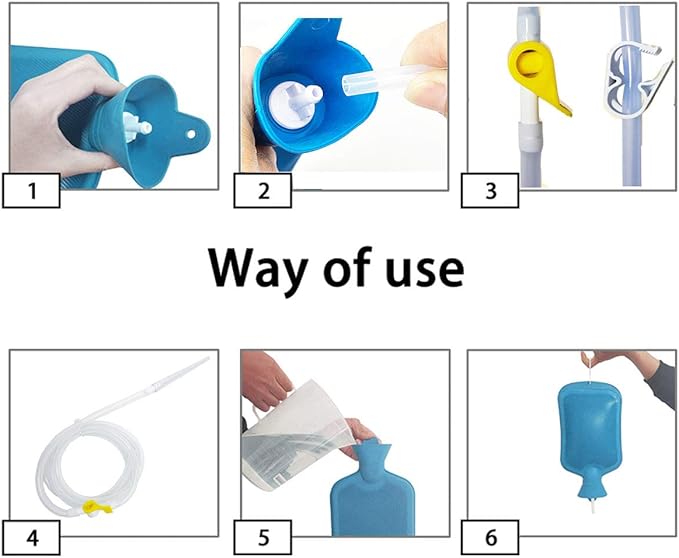 1

2

3

Way of use

4

5

6