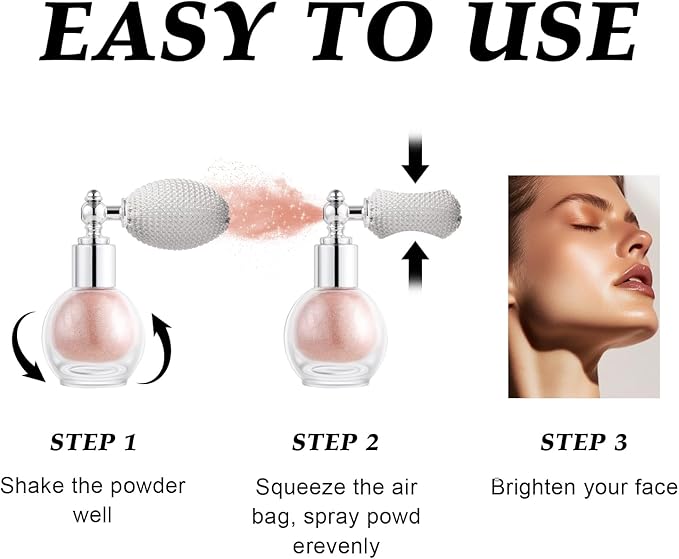 EASY TO USE

STEP 1
Shake the powder well

STEP 2
Squeeze the air bag, spray powd erevenly

STEP 3
Brighten your face